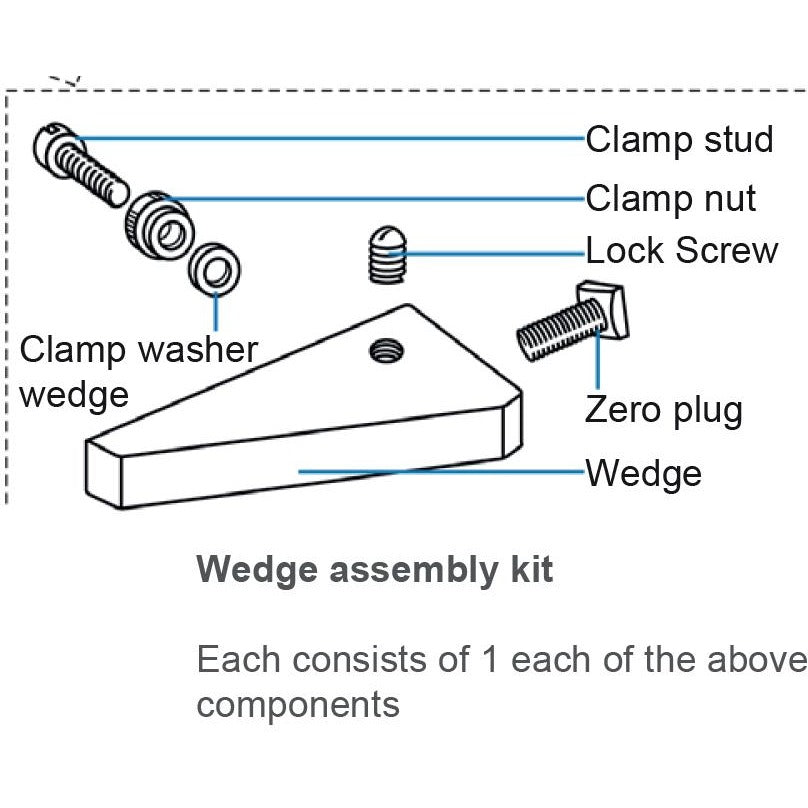 Clamp stud
Clamp nut
Lock Screw
Clamp washer wedge
Zero plug
Wedge

Wedge assembly kit

Each consists of 1 each of the above components