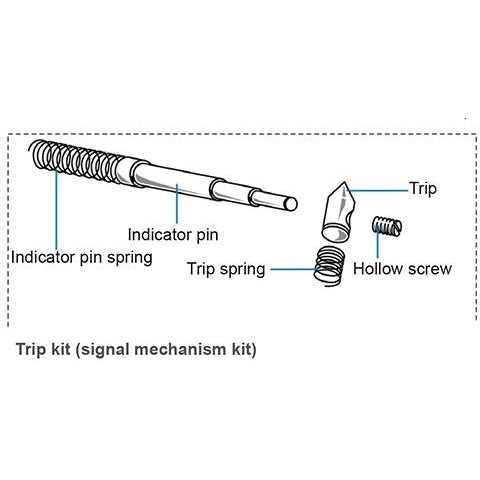 Trip
Indicator pin
Indicator pin spring
Trip spring
Hollow screw

Trip kit (signal mechanism kit)